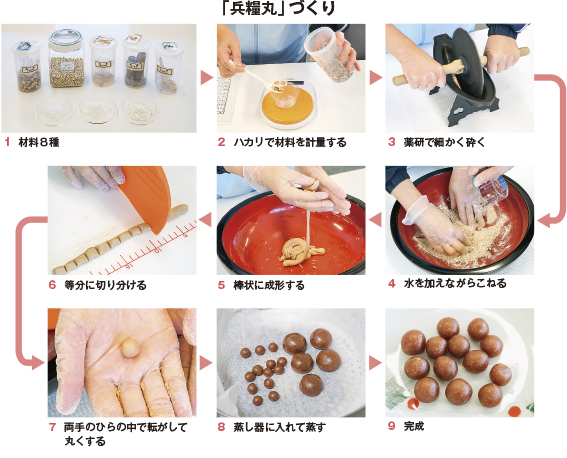 「兵糧丸」づくり

1 材料８種

2 ハカリで材料を計量する

3 薬研で細かく砕く

4 水を加えながらこねる

5 棒状に成形する

6 等分に切り分ける

7 両手のひらの中で転がして丸くする

8 蒸し器に入れて蒸す

9 完成